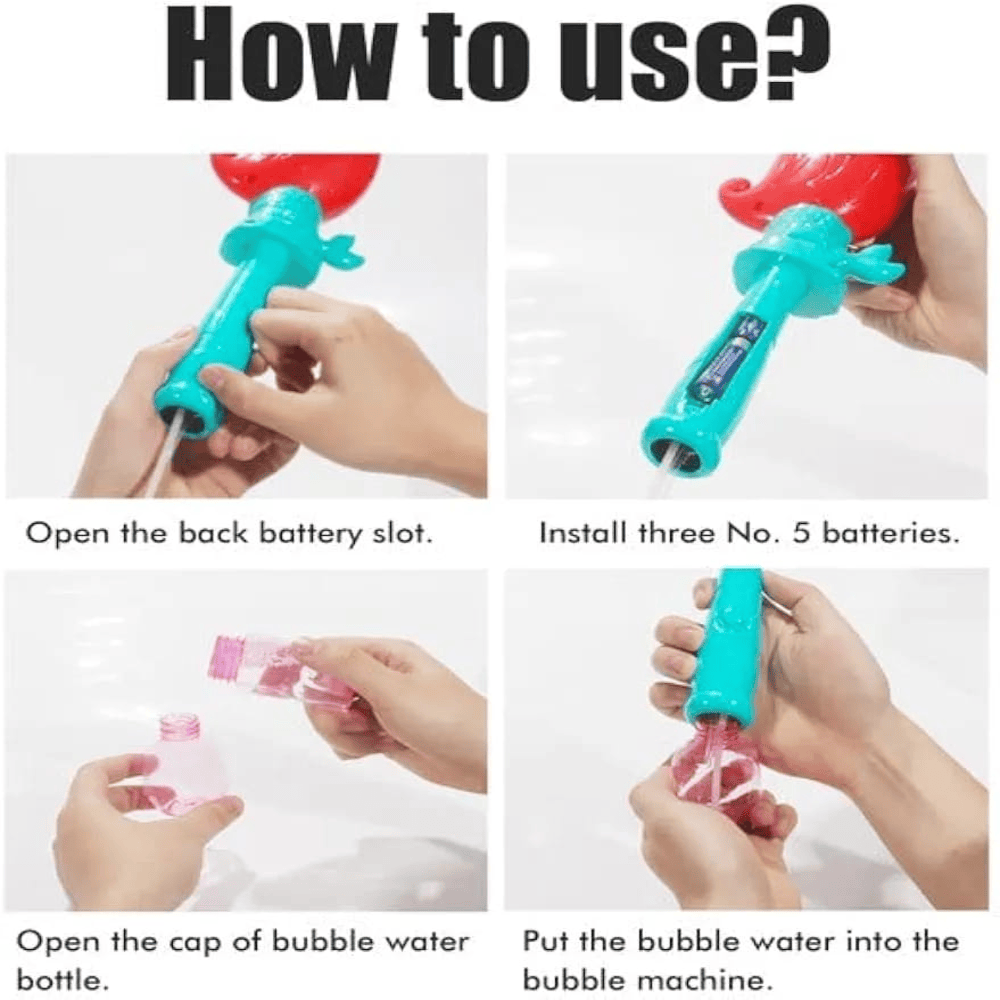 How to use?

Open the back battery slot.

Install three No. 5 batteries.

Open the cap of bubble water bottle.

Put the bubble water into the bubble machine.