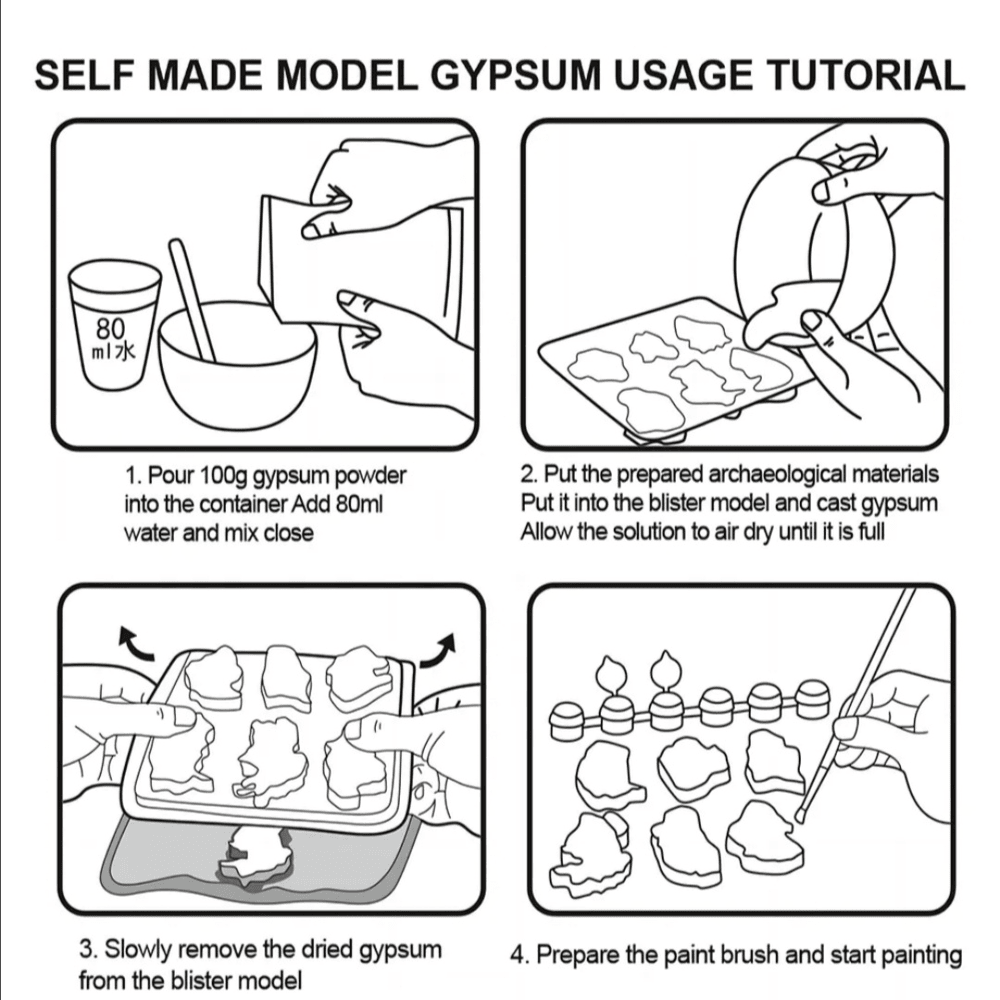 SELF MADE MODEL GYPSUM USAGE TUTORIAL

80
ml水

1. Pour 100g gypsum powder into the container Add 80ml water and mix close

2. Put the prepared archaeological materials Put it into the blister model and cast gypsum Allow the solution to air dry until it is full

3. Slowly remove the dried gypsum from the blister model

4. Prepare the paint brush and start painting